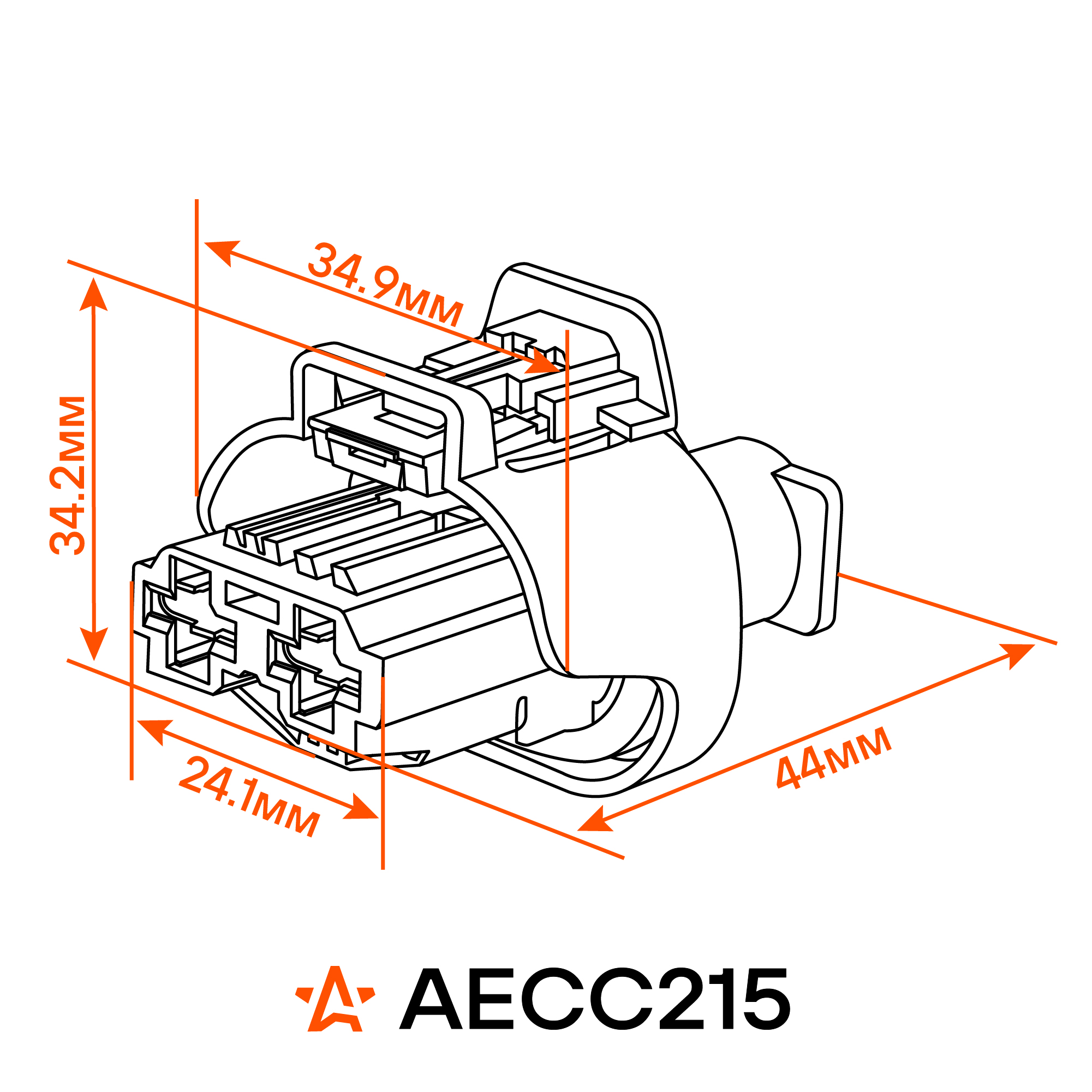 34.9мм

34.2мм

24.1мм

44мм

AECC215