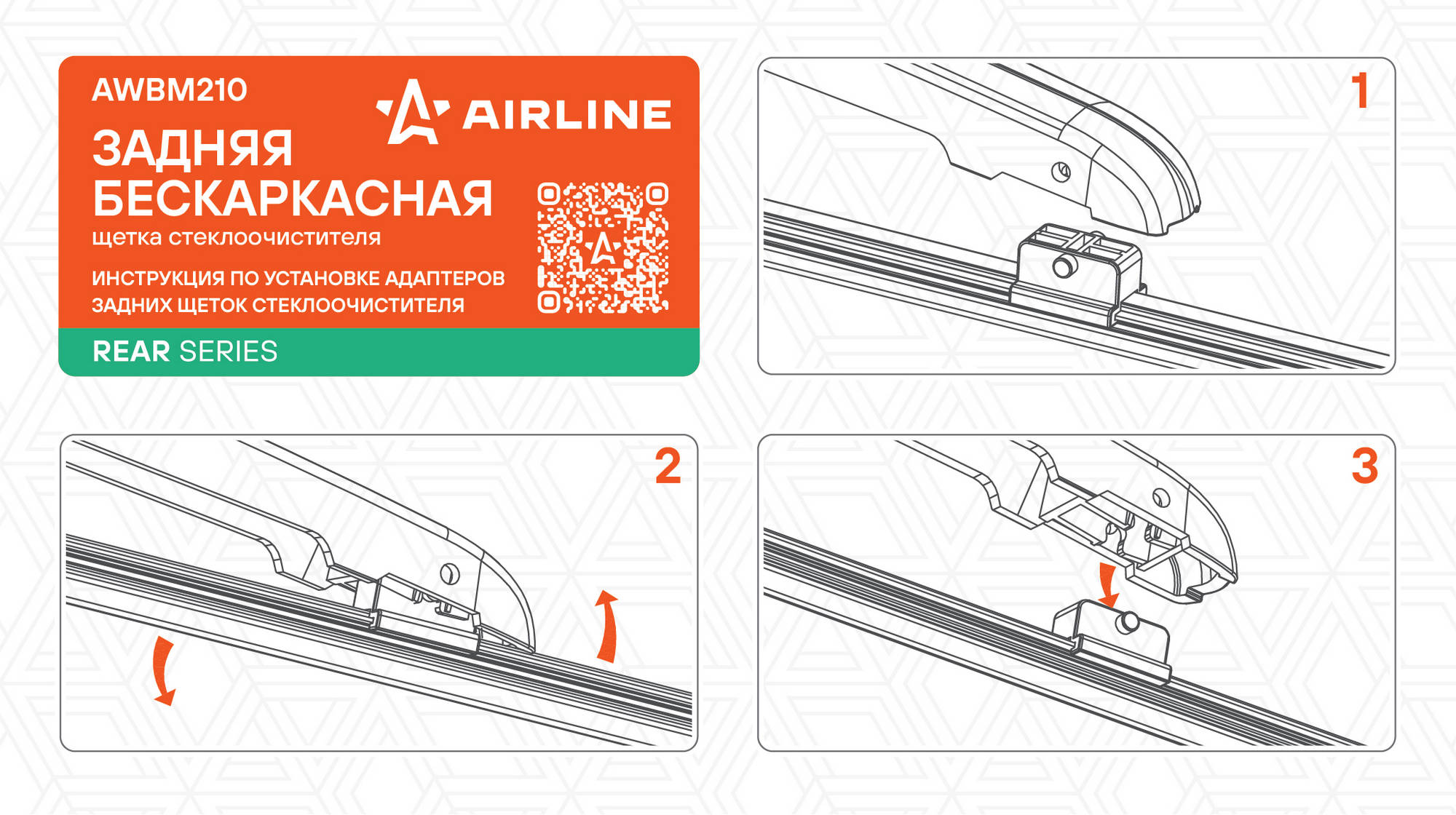 AWBM210

AIRLINE

ЗАДНЯЯ БЕСКАРКАСНАЯ
щетка стеклоочистителя

ИНСТРУКЦИЯ ПО УСТАНОВКЕ АДАПТЕРОВ ЗАДНИХ ЩЕТОК СТЕКЛООЧИСТИТЕЛЯ

REAR SERIES

1

2

3