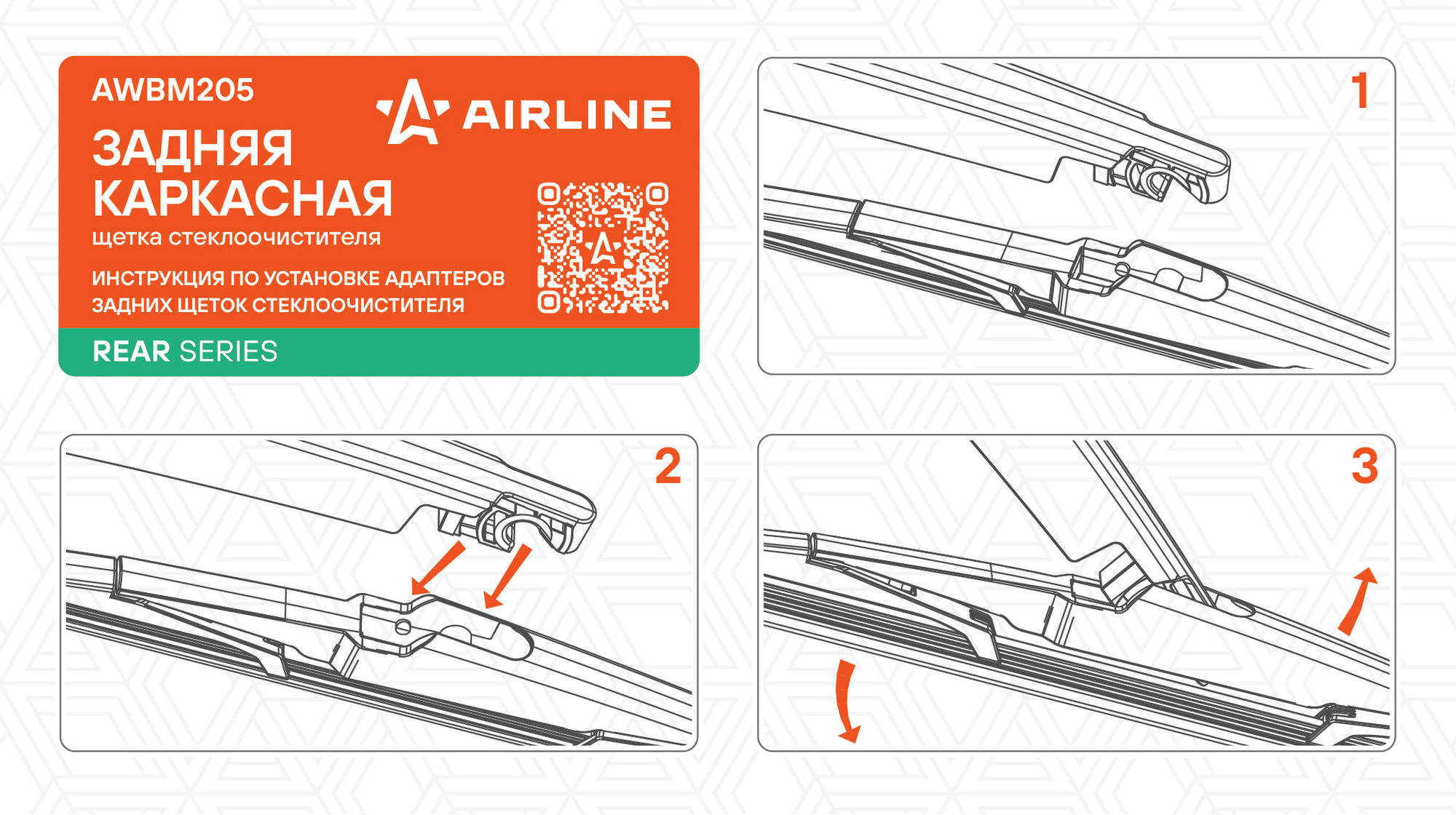 AWBM205

AIRLINE

ЗАДНЯЯ КАРКАСНАЯ
щетка стеклоочистителя

ИНСТРУКЦИЯ ПО УСТАНОВКЕ АДАПТЕРОВ ЗАДНИХ ЩЕТОК СТЕКЛООЧИСТИТЕЛЯ

REAR SERIES

1

2

3