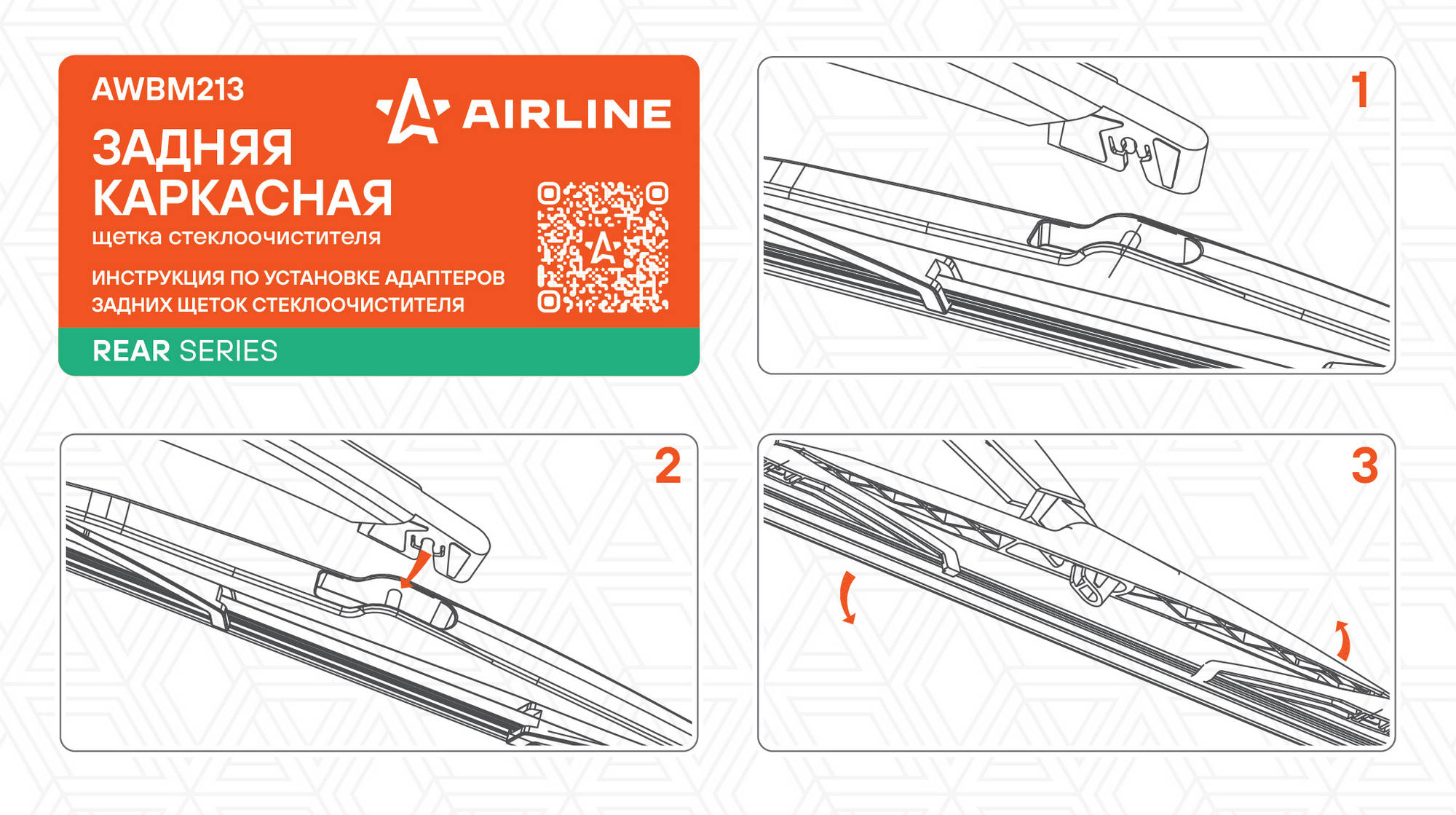 AWBM213

AIRLINE

ЗАДНЯЯ КАРКАСНАЯ

щетка стеклоочистителя

ИНСТРУКЦИЯ ПО УСТАНОВКЕ АДАПТЕРОВ ЗАДНИХ ЩЕТОК СТЕКЛООЧИСТИТЕЛЯ

REAR SERIES

1

2

3