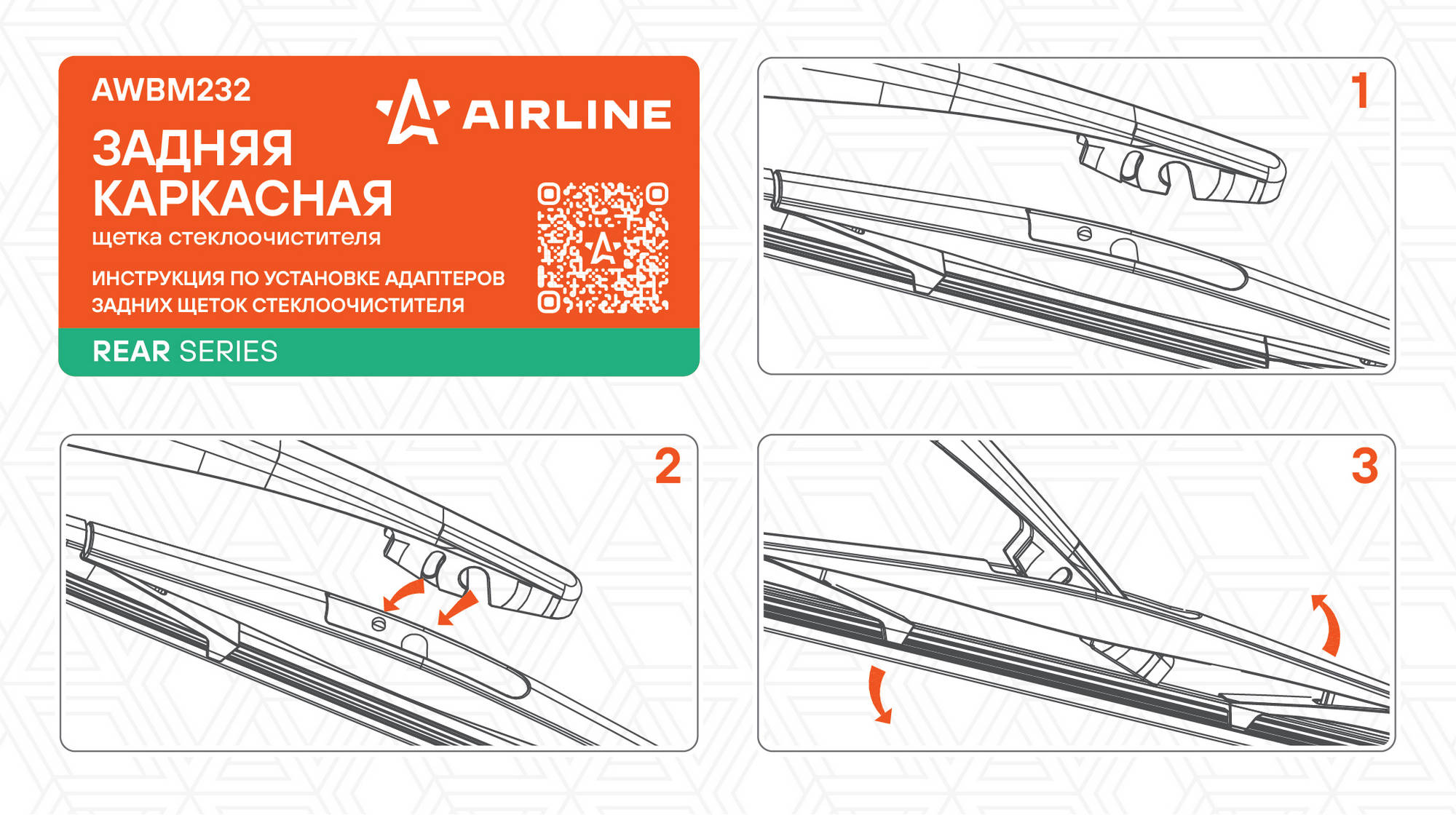 AWBM232

AIRLINE

ЗАДНЯЯ КАРКАСНАЯ

щетка стеклоочистителя

ИНСТРУКЦИЯ ПО УСТАНОВКЕ АДАПТЕРОВ ЗАДНИХ ЩЕТОК СТЕКЛООЧИСТИТЕЛЯ

REAR SERIES

1

2

3