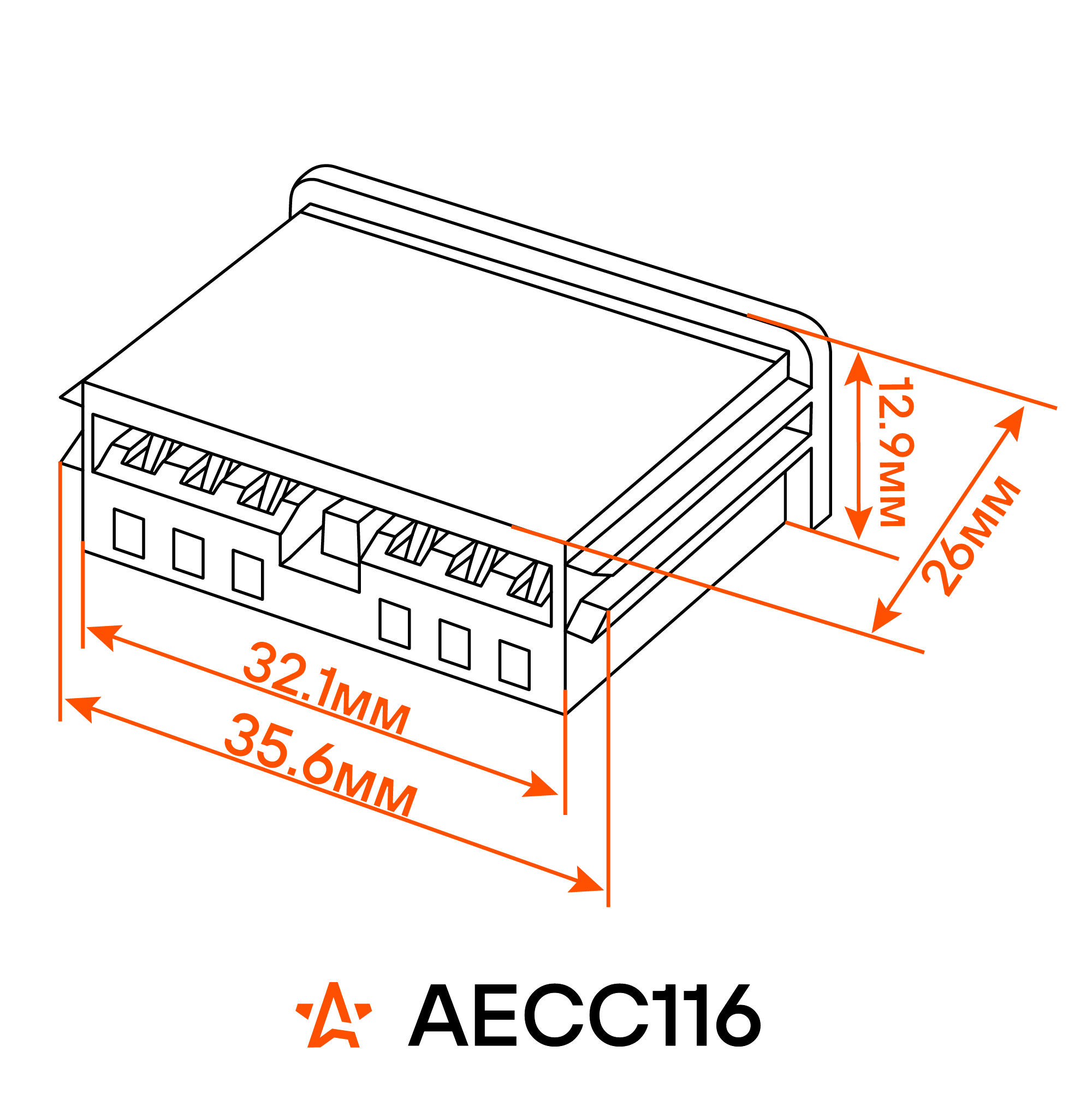 12.9мм
26мм
32.1мм
35.6мм
AECC116