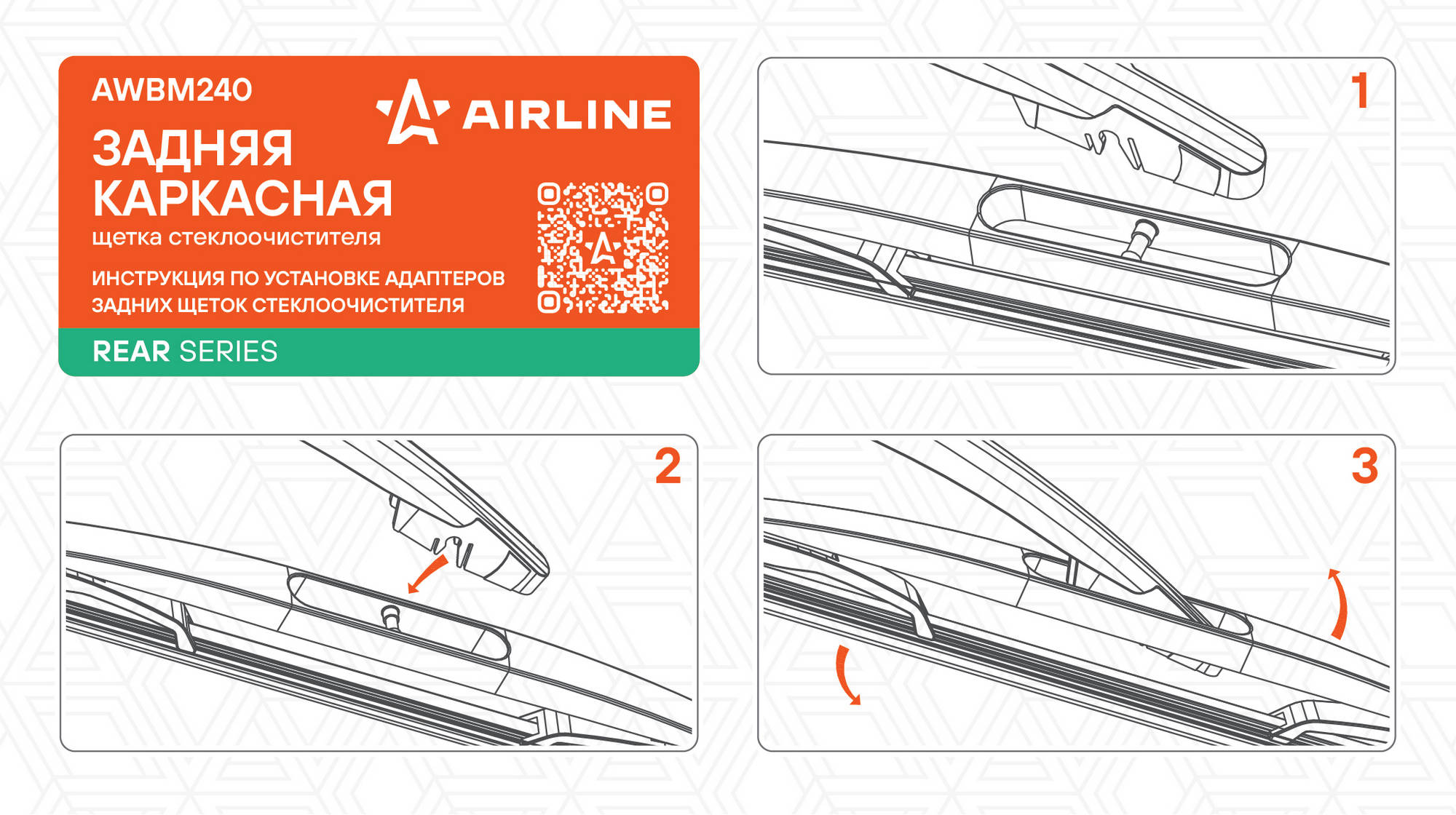 AWBM240

AIRLINE

ЗАДНЯЯ КАРКАСНАЯ

щетка стеклоочистителя

ИНСТРУКЦИЯ ПО УСТАНОВКЕ АДАПТЕРОВ ЗАДНИХ ЩЕТОК СТЕКЛООЧИСТИТЕЛЯ

REAR SERIES

1

2

3